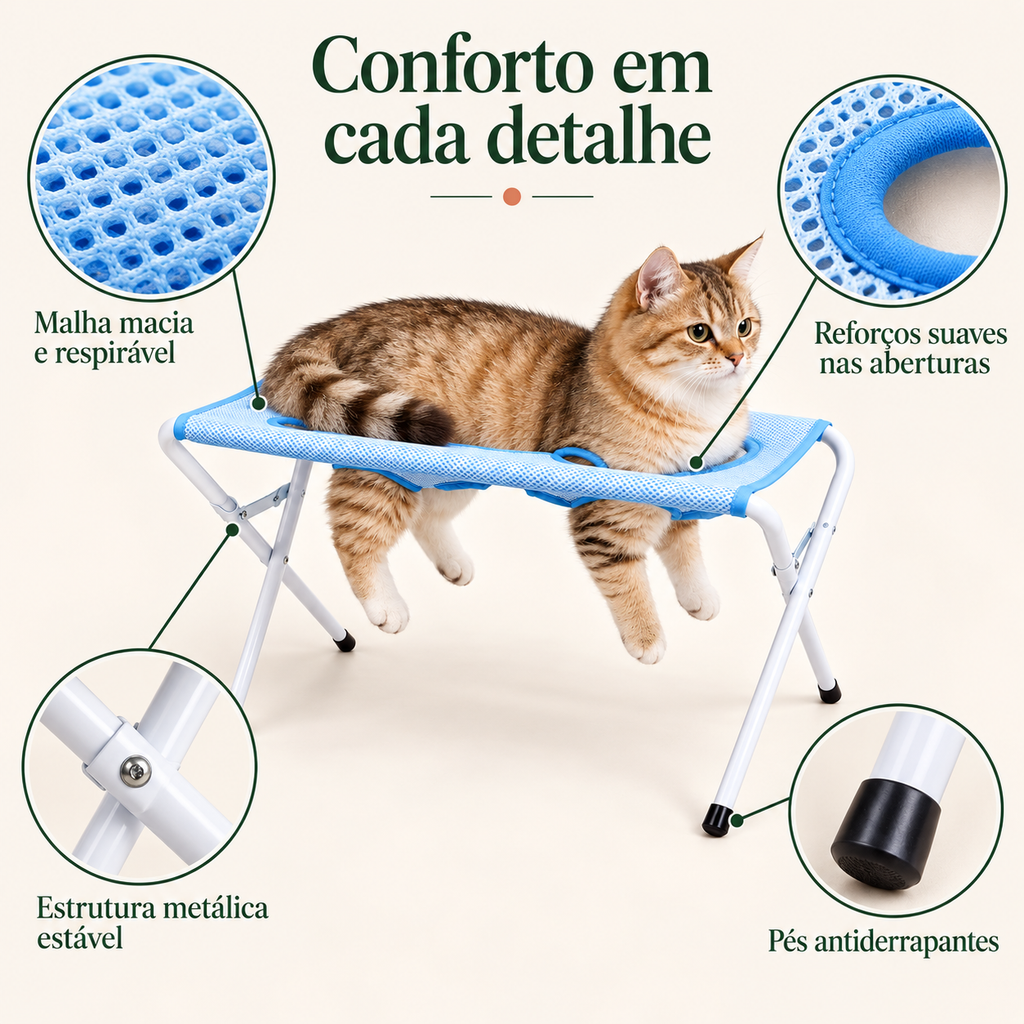 Conforto em cada detalhe

Malha macia e respirável

Reforços suaves nas aberturas

Estrutura metálica estável

Pés antiderrapantes